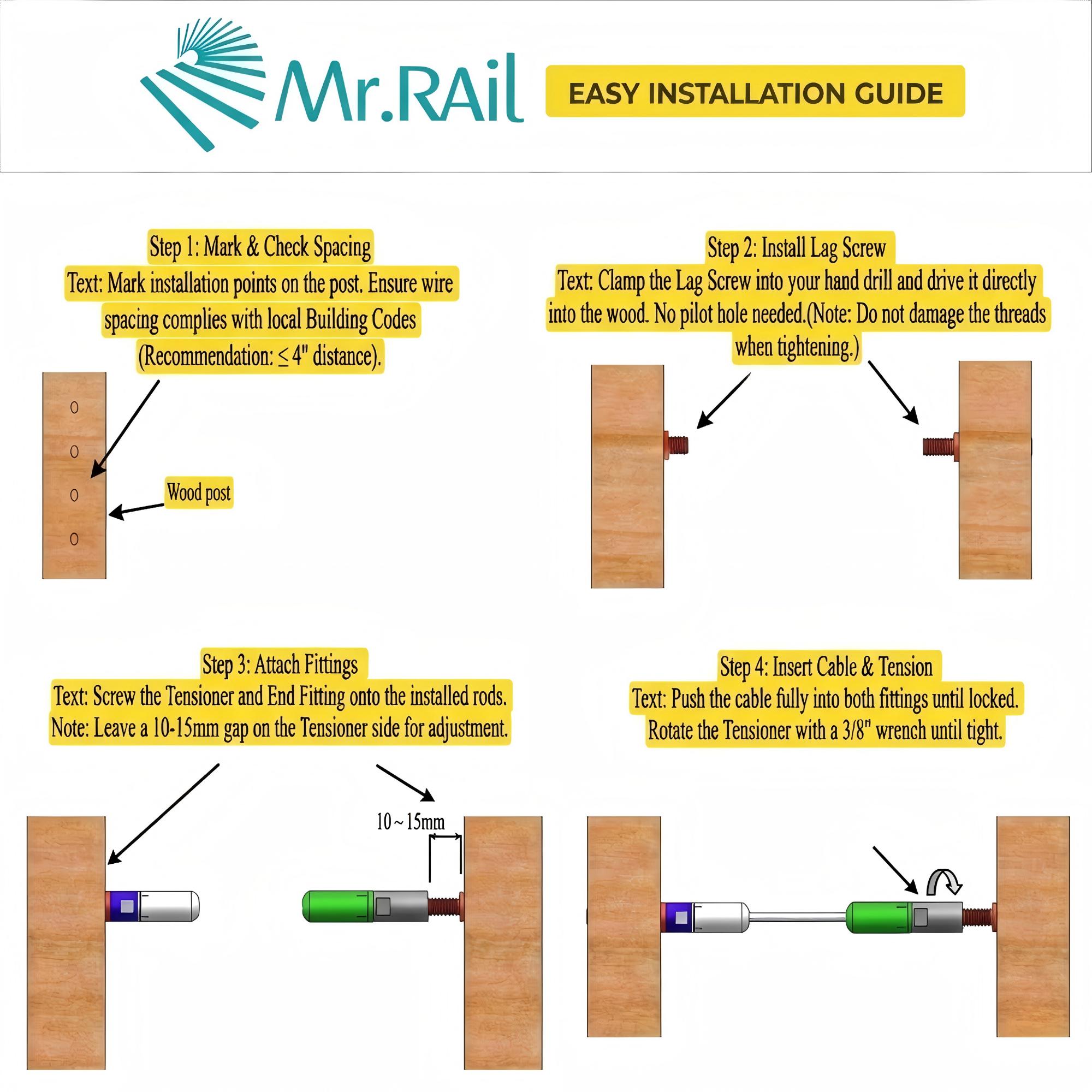 Mr.RAil

EASY INSTALLATION GUIDE

Step 1: Mark & Check Spacing
Text: Mark installation points on the post. Ensure wire spacing complies with local Building Codes (Recommendation: ≤ 4" distance).

Wood post

Step 2: Install Lag Screw
Text: Clamp the Lag Screw into your hand drill and drive it directly into the wood. No pilot hole needed.(Note: Do not damage the threads when tightening.)

Step 3: Attach Fittings
Text: Screw the Tensioner and End Fitting onto the installed rods.
Note: Leave a 10-15mm gap on the Tensioner side for adjustment.

10 ~ 15mm

Step 4: Insert Cable & Tension
Text: Push the cable fully into both fittings until locked.
Rotate the Tensioner with a 3/8" wrench until tight.